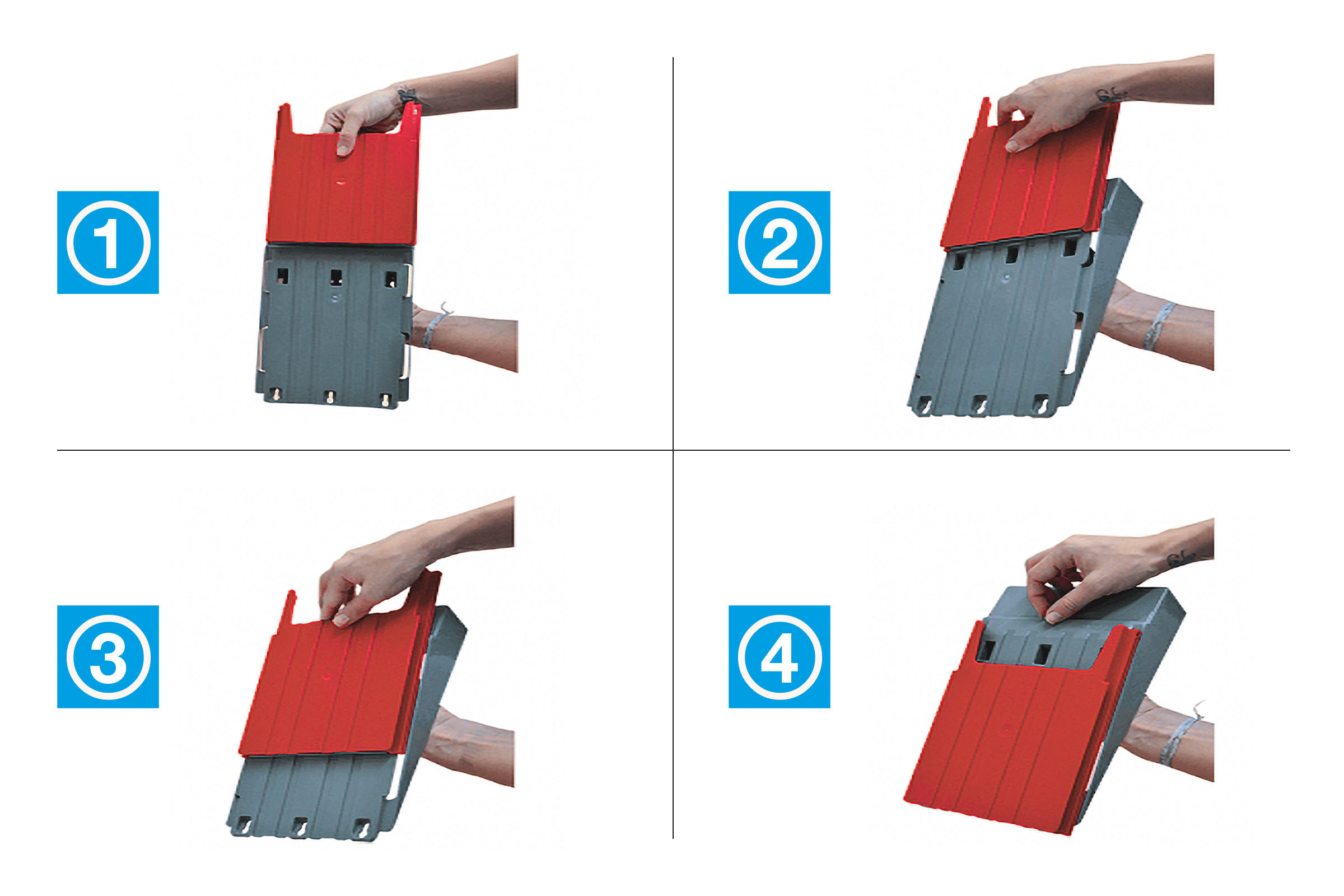 1

2

3

4